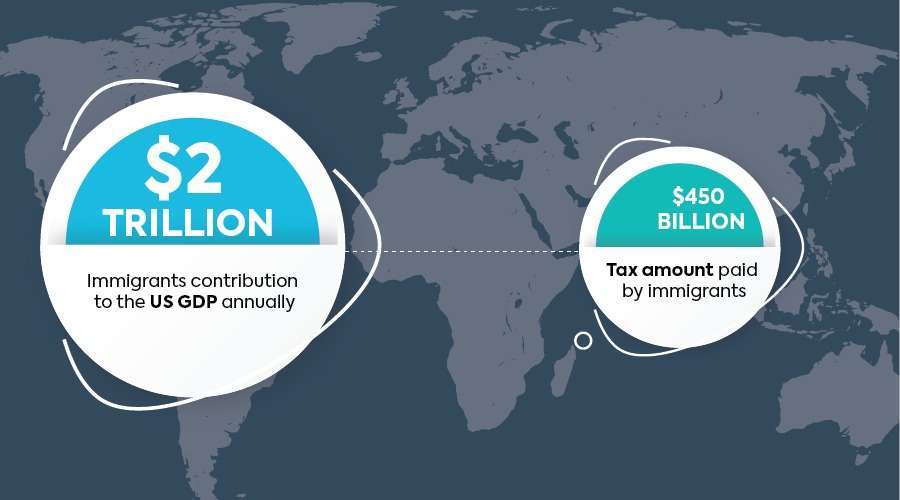 $2 TRILLION

Immigrants contribution to the US GDP annually

$450 BILLION

Tax amount paid by immigrants